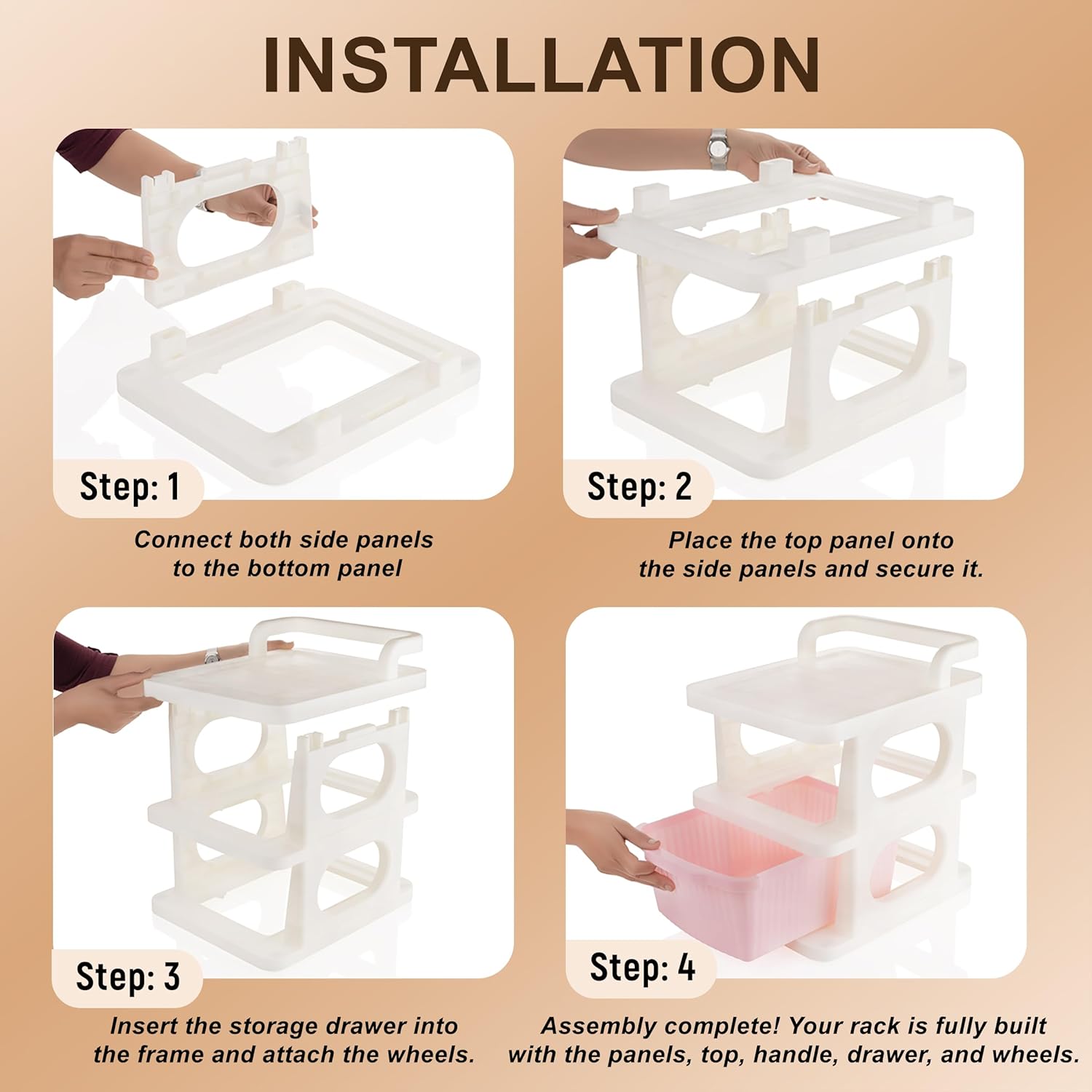 INSTALLATION

Step: 1

Connect both side panels to the bottom panel

Step: 2

Place the top panel onto the side panels and secure it.

Step: 3

Insert the storage drawer into the frame and attach the wheels.

Step: 4

Assembly complete! Your rack is fully built with the panels, top, handle, drawer, and wheels.