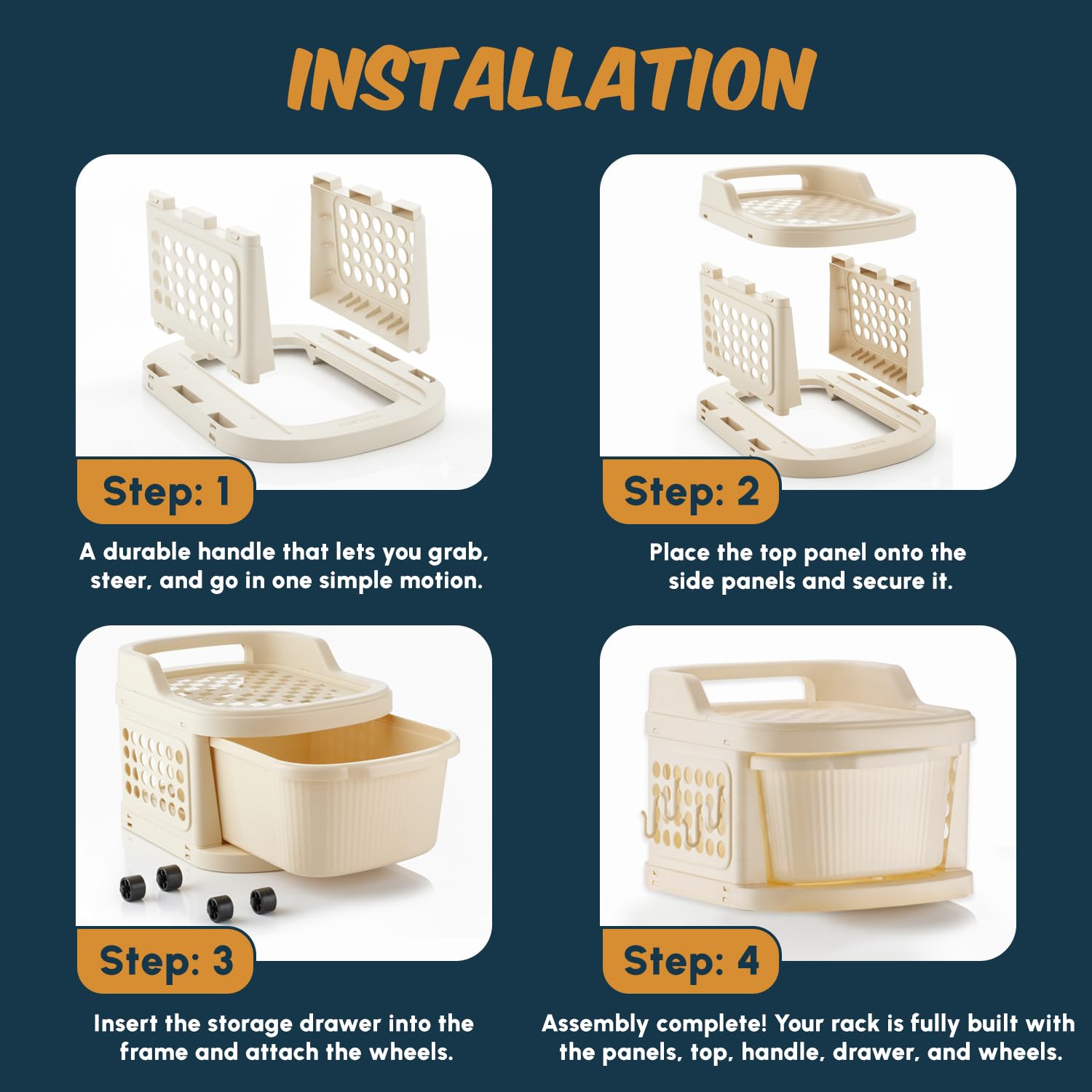 INSTALLATION

Step: 1

A durable handle that lets you grab, steer, and go in one simple motion.

Step: 2

Place the top panel onto the side panels and secure it.

Step: 3

Insert the storage drawer into the frame and attach the wheels.

Step: 4

Assembly complete! Your rack is fully built with the panels, top, handle, drawer, and wheels.