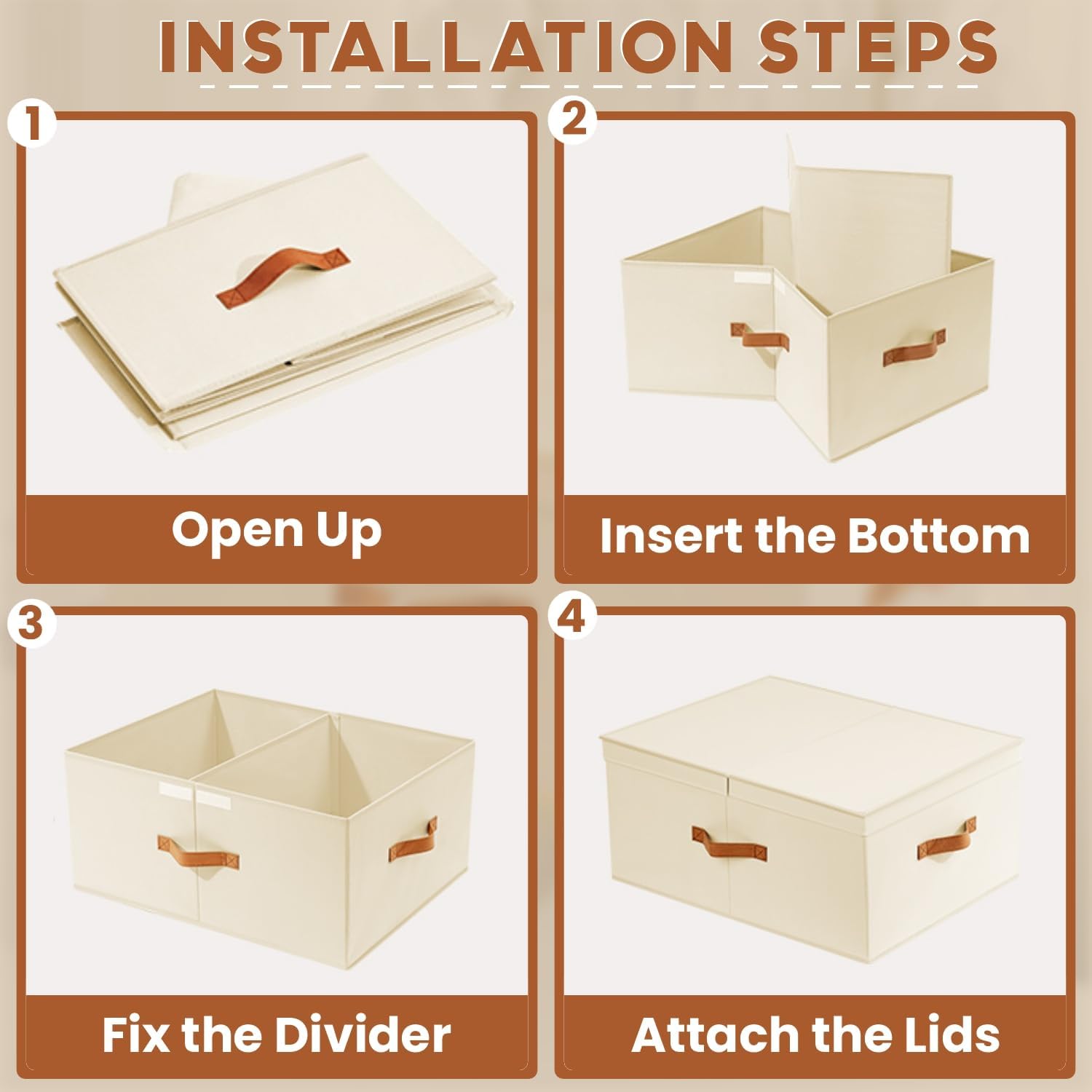 INSTALLATION STEPS

1

Open Up

2

Insert the Bottom

3

Fix the Divider

4

Attach the Lids